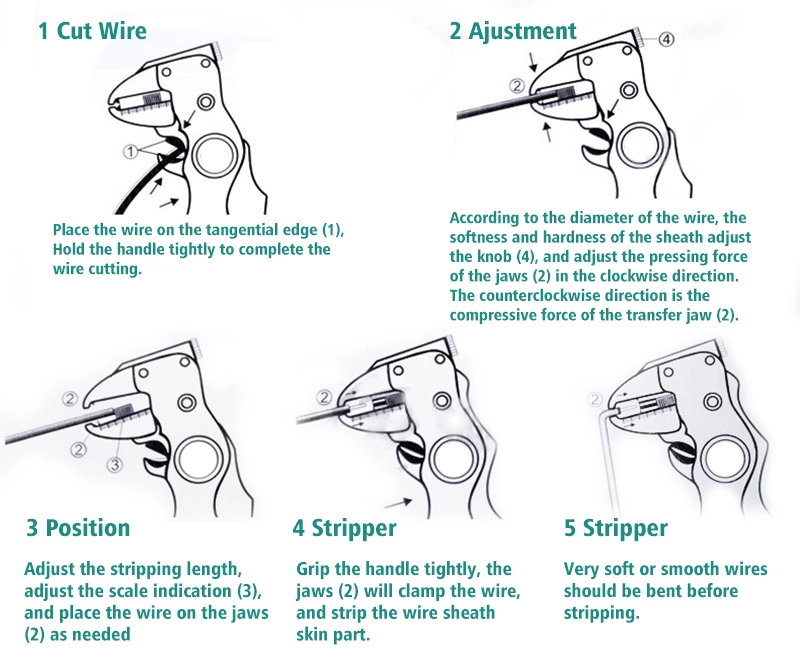 1 Cut Wire

①

Place the wire on the tangential edge (1), Hold the handle tightly to complete the wire cutting.

2 Ajustment

④

②

According to the diameter of the wire, the softness and hardness of the sheath adjust the knob (4), and adjust the pressing force of the jaws (2) in the clockwise direction. The counterclockwise direction is the compressive force of the transfer jaw (2).

②

②

③

3 Position

Adjust the stripping length, adjust the scale indication (3), and place the wire on the jaws (2) as needed

4 Stripper

Grip the handle tightly, the jaws (2) will clamp the wire, and strip the wire sheath skin part.

②

5 Stripper

Very soft or smooth wires should be bent before stripping.