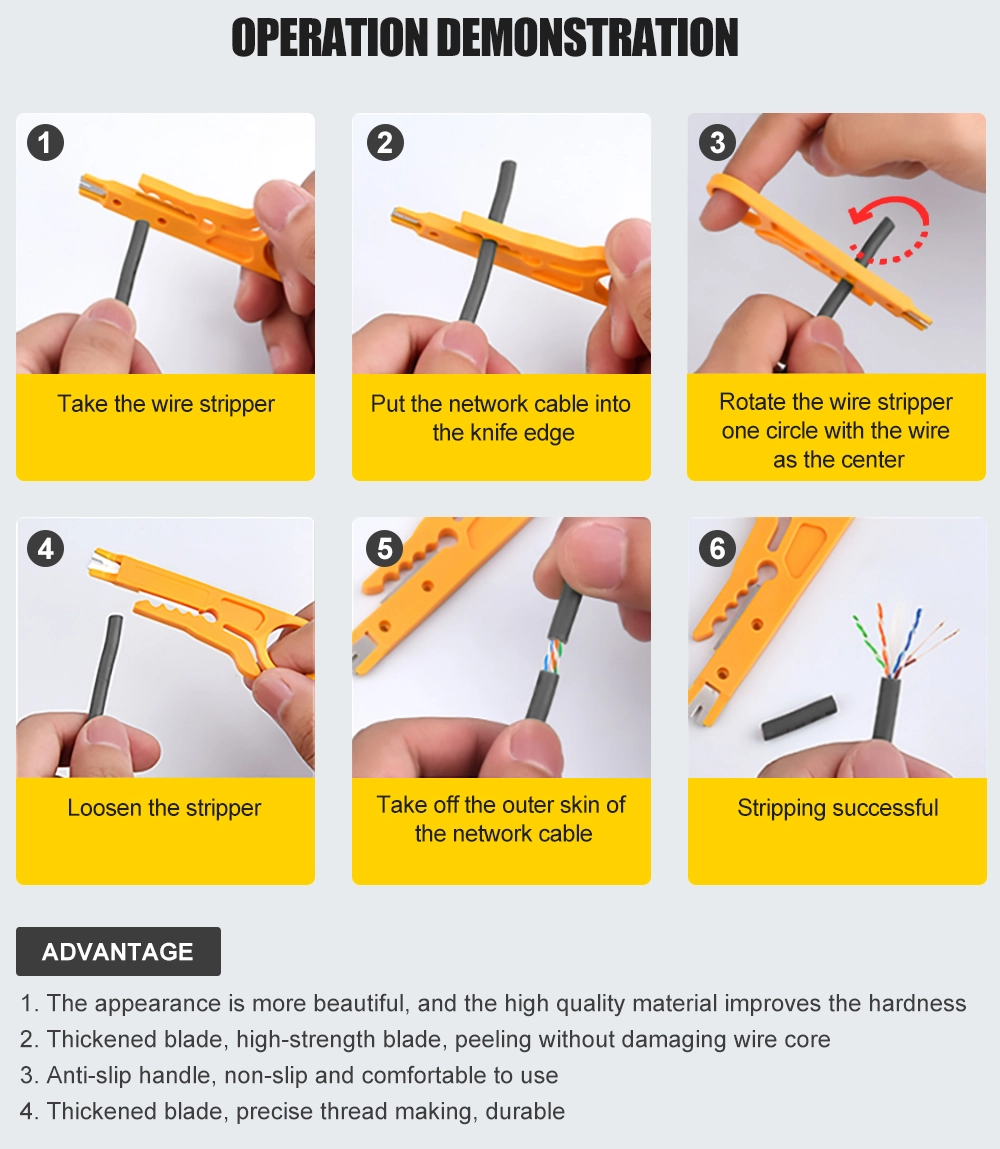 OPERATION DEMONSTRATION

1
Take the wire stripper

2
Put the network cable into the knife edge

3
Rotate the wire stripper one circle with the wire as the center

4
Loosen the stripper

5
Take off the outer skin of the network cable

6
Stripping successful

ADVANTAGE

1. The appearance is more beautiful, and the high quality material improves the hardness
2. Thickened blade, high-strength blade, peeling without damaging wire core
3. Anti-slip handle, non-slip and comfortable to use
4. Thickened blade, precise thread making, durable