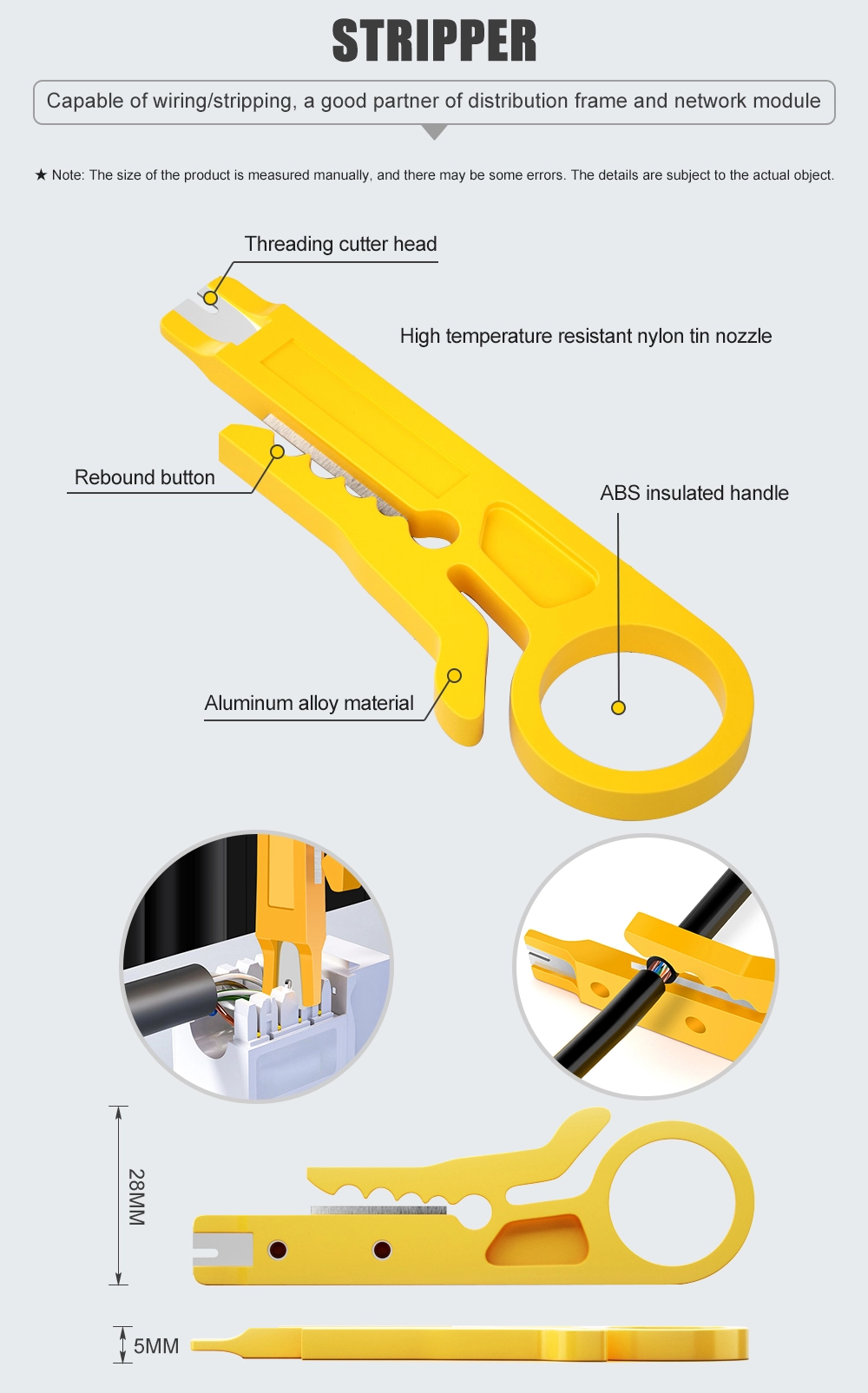 STRIPPER

Capable of wiring/stripping, a good partner of distribution frame and network module

★ Note: The size of the product is measured manually, and there may be some errors. The details are subject to the actual object.

Threading cutter head

High temperature resistant nylon tin nozzle

Rebound button

ABS insulated handle

Aluminum alloy material

28MM

5MM