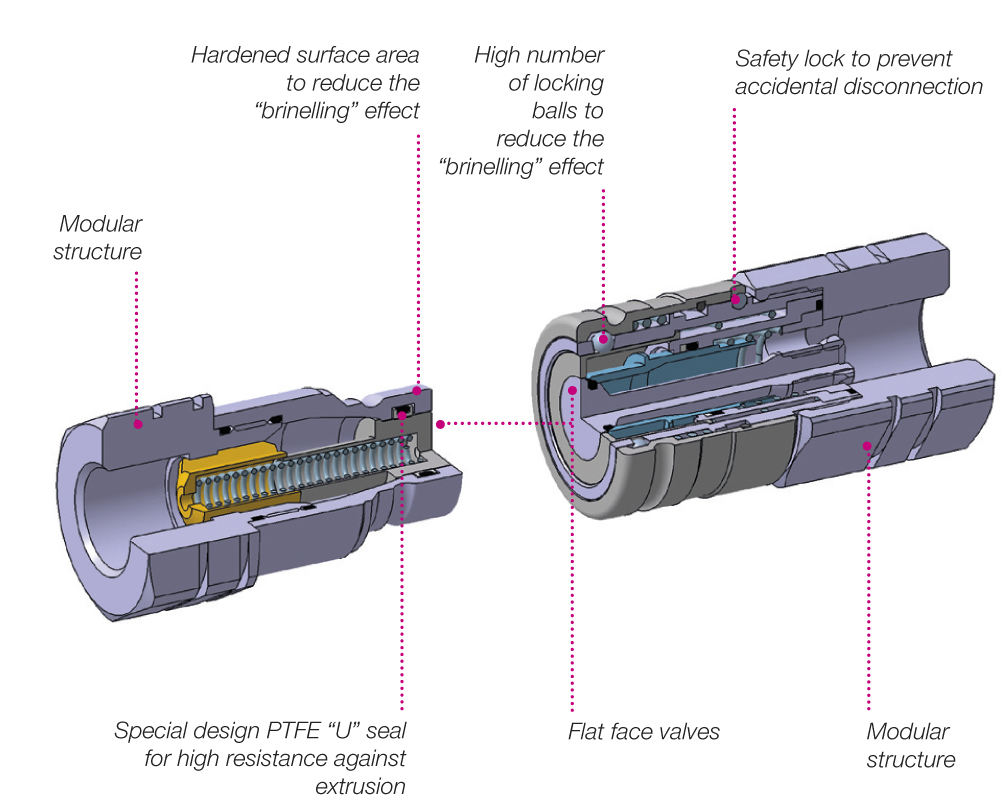 Hardened surface area to reduce the “brinelling” effect

High number of locking balls to reduce the “brinelling” effect

Safety lock to prevent accidental disconnection

Modular structure

Special design PTFE “U” seal for high resistance against extrusion

Flat face valves

Modular structure