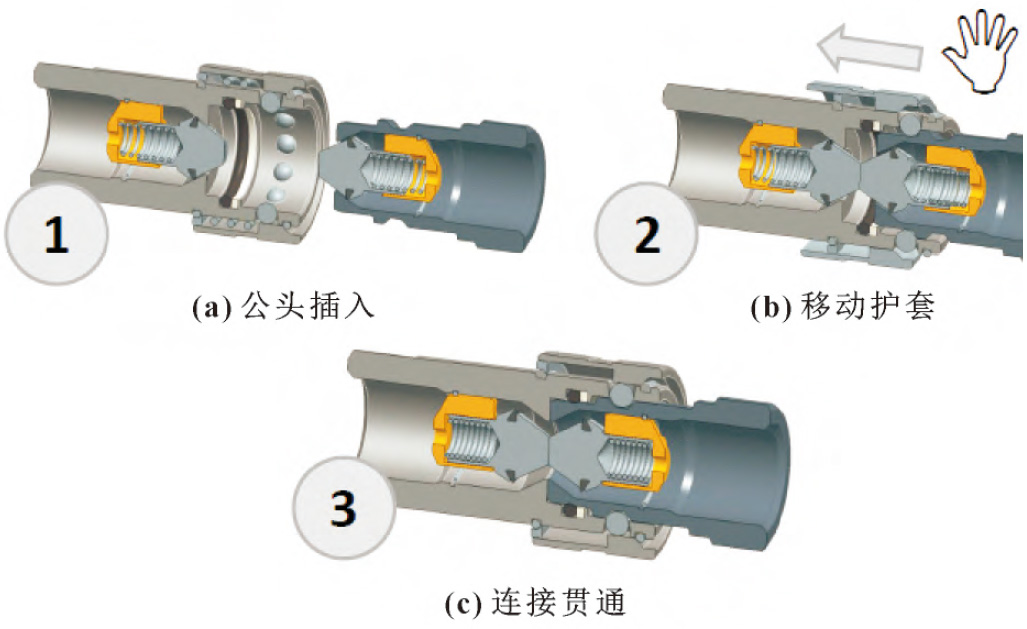 1

(a) 公头插入

2

(b) 移动护套

3

(c) 连接贯通