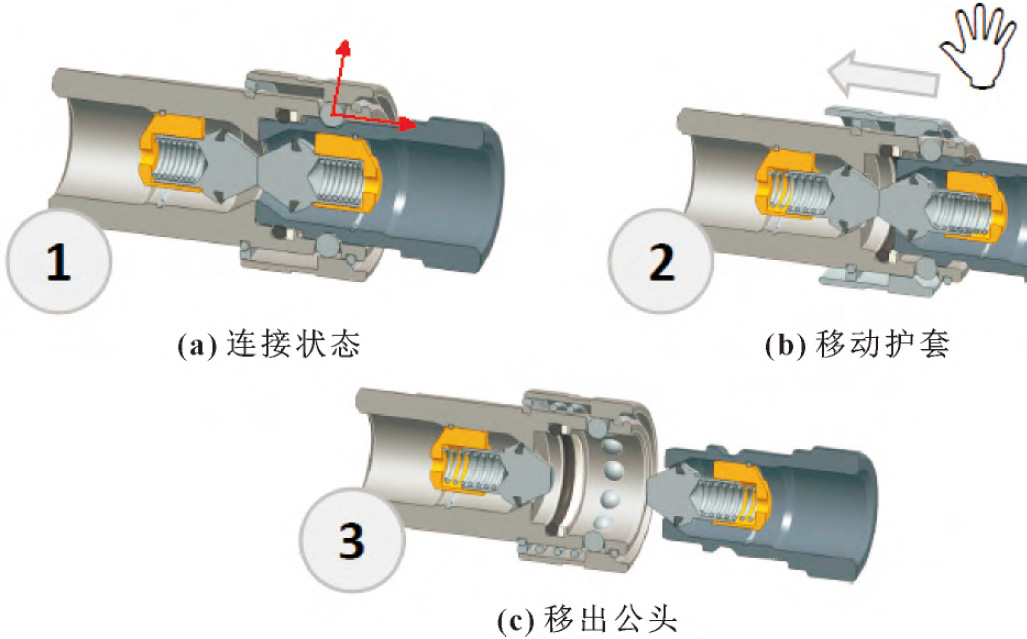 1

(a) 连接状态

2

(b) 移动护套

3

(c) 移出公头